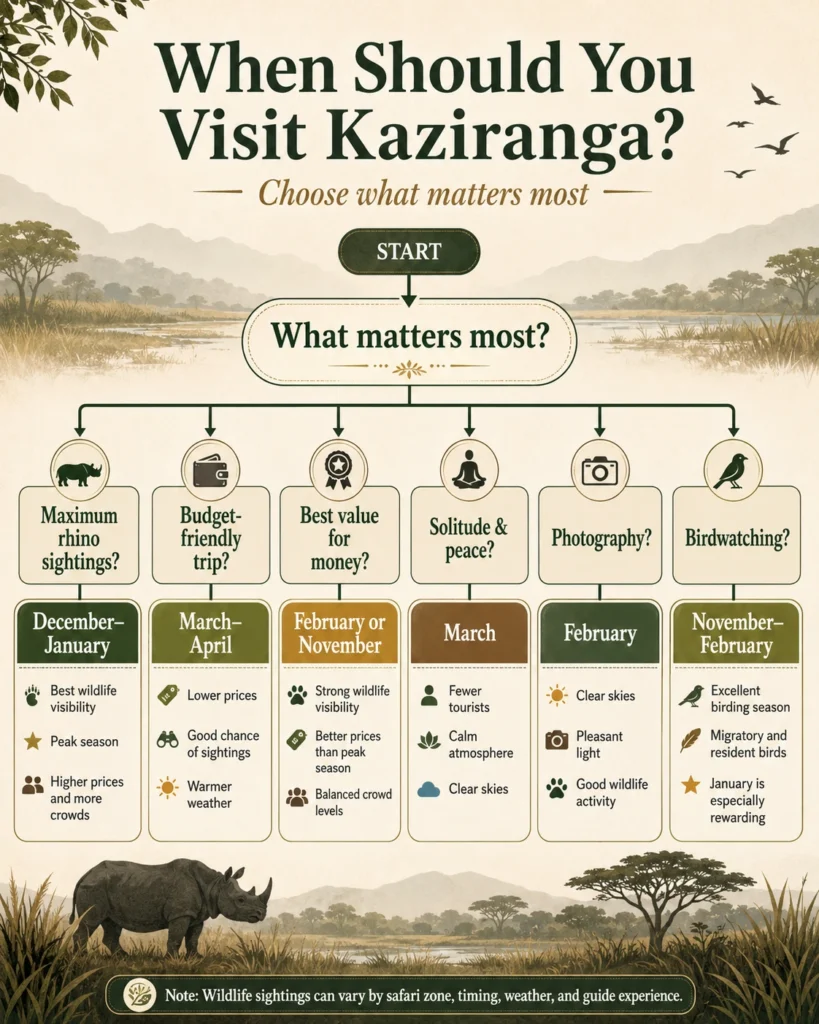 When Should You Visit Kaziranga?

Choose what matters most

START

What matters most?

Maximum rhino sightings?

December–January

Best wildlife visibility

Peak season

Higher prices and more crowds

Budget-friendly trip?

March–April

Lower prices

Good chance of sightings

Warmer weather

Best value for money?

February or November

Strong wildlife visibility

Better prices than peak season

Balanced crowd levels

Solitude & peace?

March

Fewer tourists

Calm atmosphere

Clear skies

Photography?

February

Clear skies

Pleasant light

Good wildlife activity

Birdwatching?

November–February

Excellent birding season

Migratory and resident birds

January is especially rewarding

Note: Wildlife sightings can vary by safari zone, timing, weather, and guide experience.